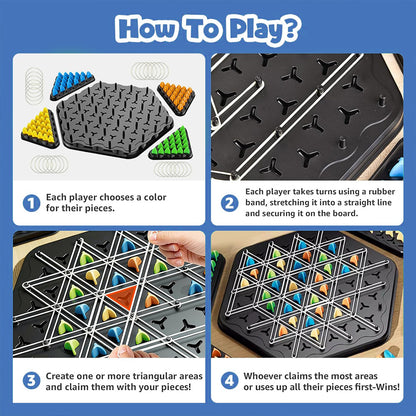 How To Play?

1 Each player chooses a color for their pieces.

2 Each player takes turns using a rubber band, stretching it into a straight line and securing it on the board.

3 Create one or more triangular areas and claim them with your pieces!

4 Whoever claims the most areas or uses up all their pieces first-Wins!