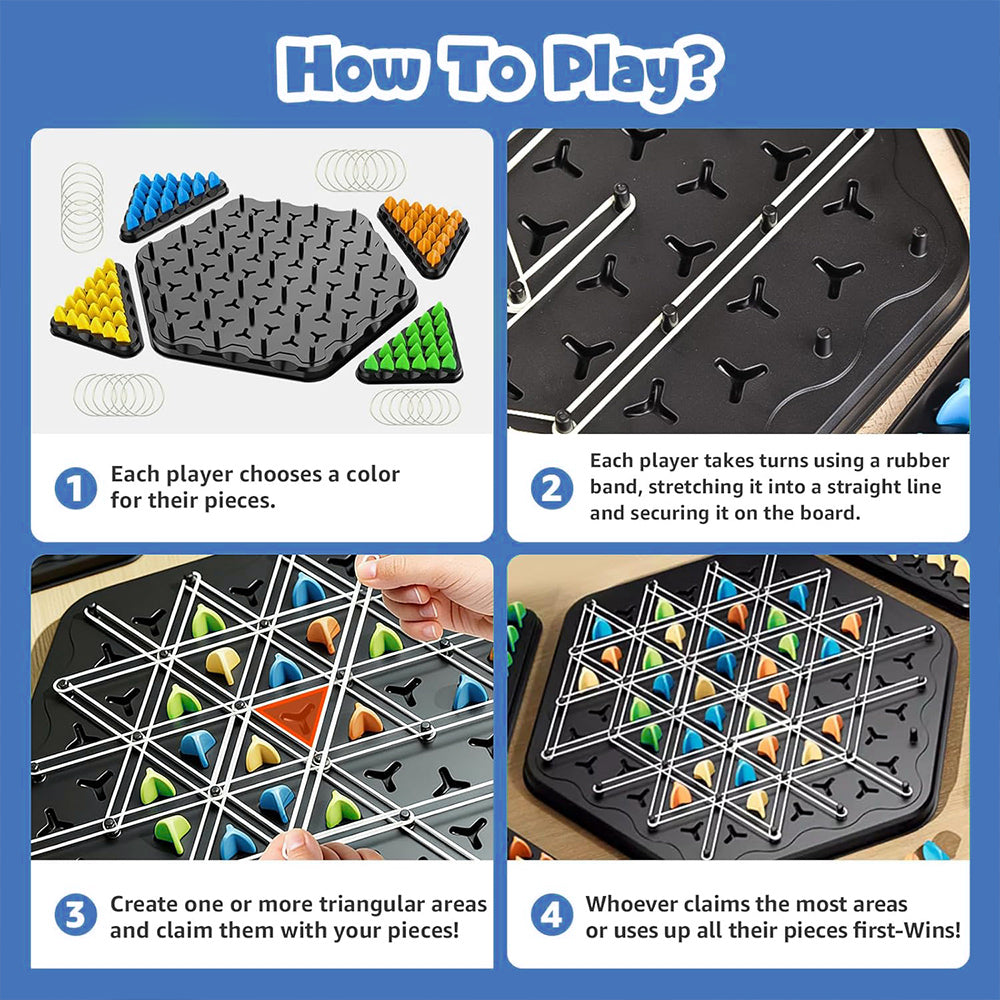 How To Play?

1 Each player chooses a color for their pieces.

2 Each player takes turns using a rubber band, stretching it into a straight line and securing it on the board.

3 Create one or more triangular areas and claim them with your pieces!

4 Whoever claims the most areas or uses up all their pieces first-Wins!